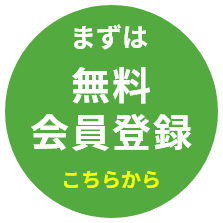 まずは
無料
会員登録
こちらから